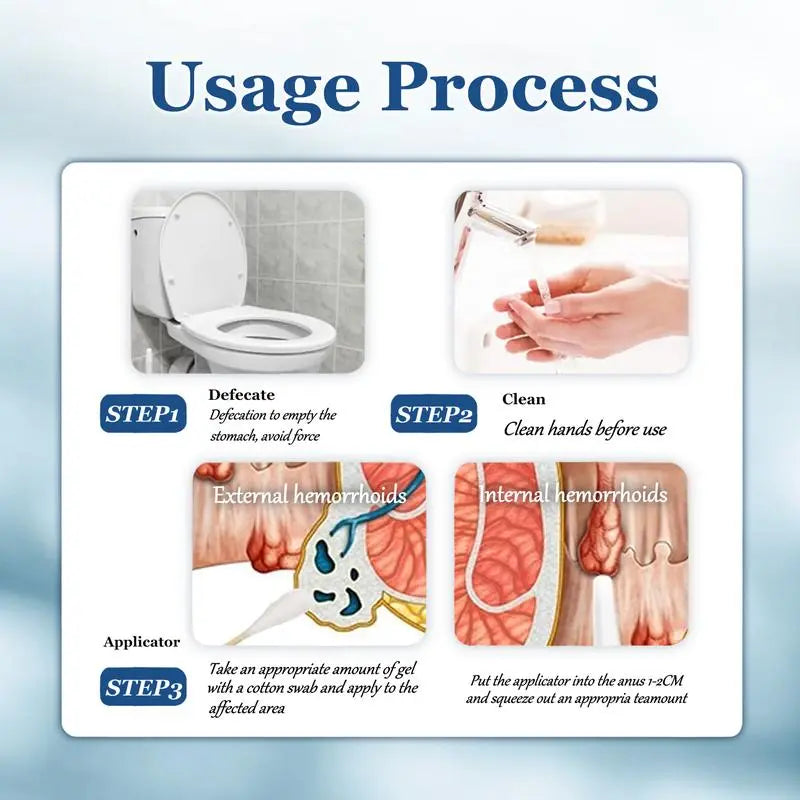 Usage Process

STEP1

Defecate

Defecation to empty the stomach, avoid force

STEP2

Clean

Clean hands before use

External hemorrhoids

Internal hemorrhoids

Applicator

STEP3

Take an appropriate amount of gel with a cotton swab and apply to the affected area

Put the applicator into the anus 1-2CM and squeeze out an appropria teamount