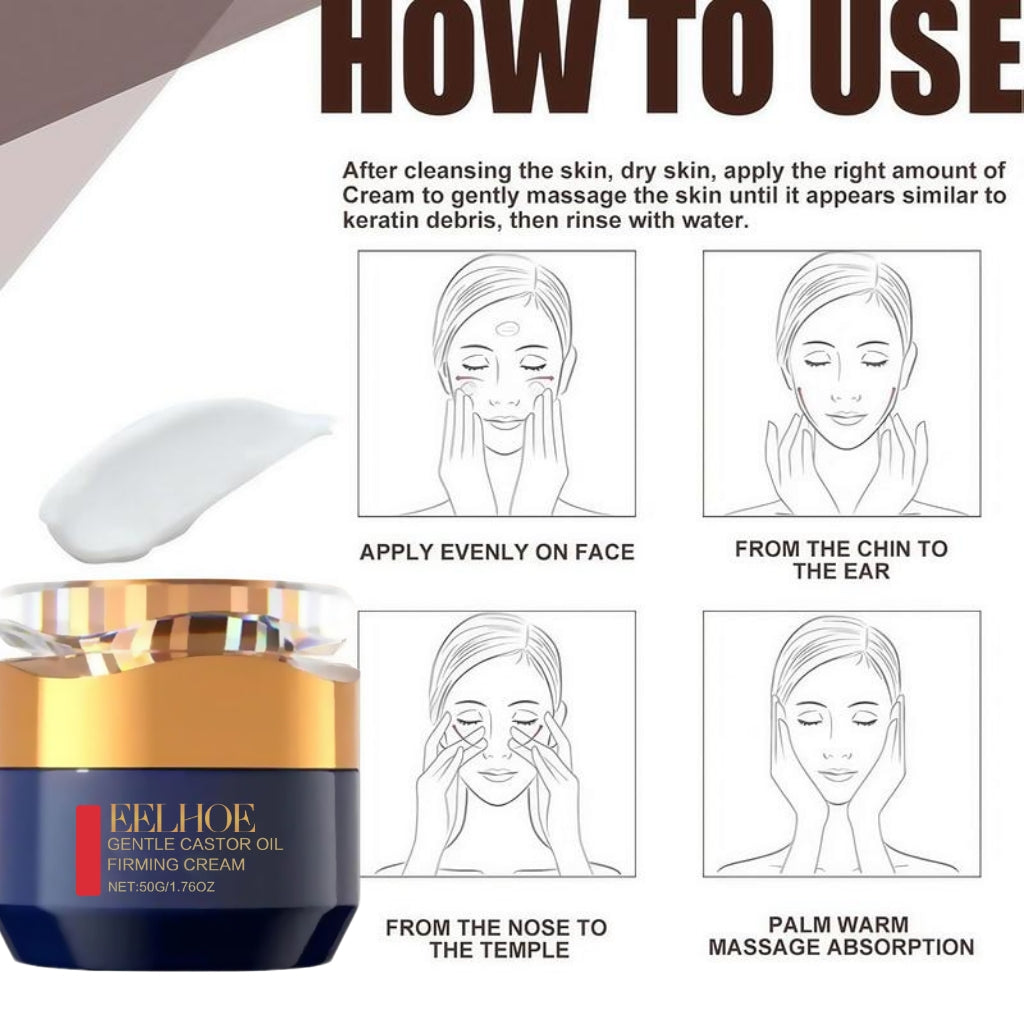 HOW TO USE

After cleansing the skin, dry skin, apply the right amount of Cream to gently massage the skin until it appears similar to keratin debris, then rinse with water.

APPLY EVENLY ON FACE

FROM THE CHIN TO THE EAR

FROM THE NOSE TO THE TEMPLE

PALM WARM MASSAGE ABSORPTION

EELHOE
GENTLE CASTOR OIL
FIRMING CREAM
NET:50G/1.76OZ